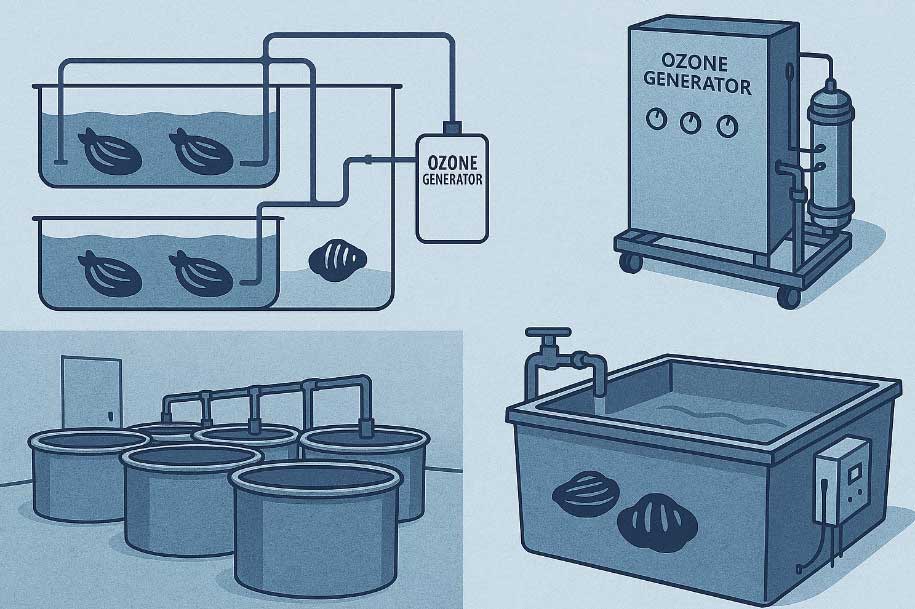 OZONE GENERATOR

OZONE GENERATOR